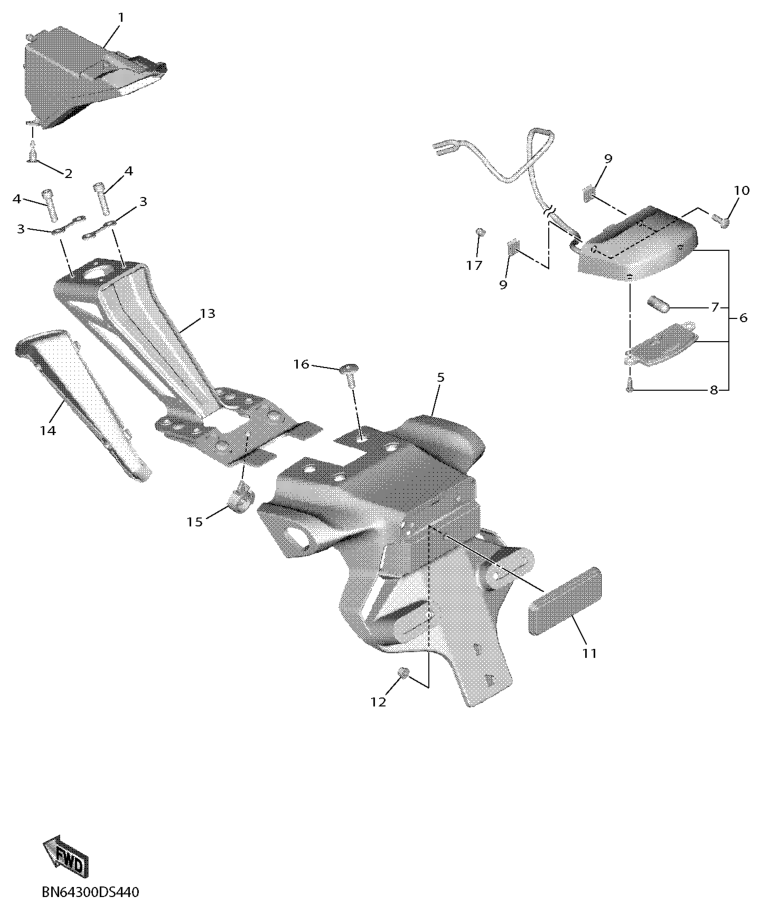 1
2
4
4
3
3
9
10
17
9
7
6
8
13
16
5
14
15
11
12
FWD
BN64300DS440