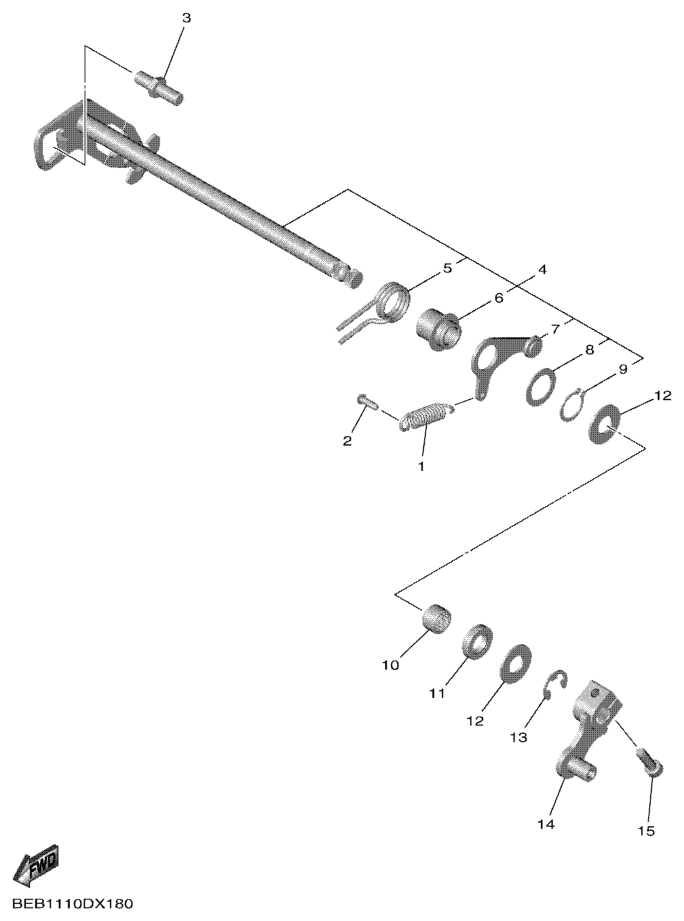 3

5
4
6
7
8
9
12
2
1

10
11
12
13
14
15

FWD

BEB1110DX180