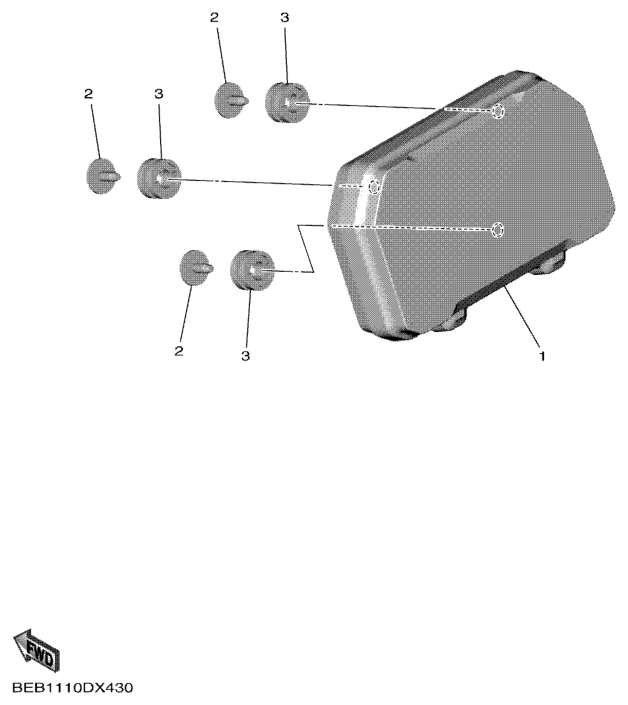 2
3
2
3
2
3
1
FWD
BEB1110DX430