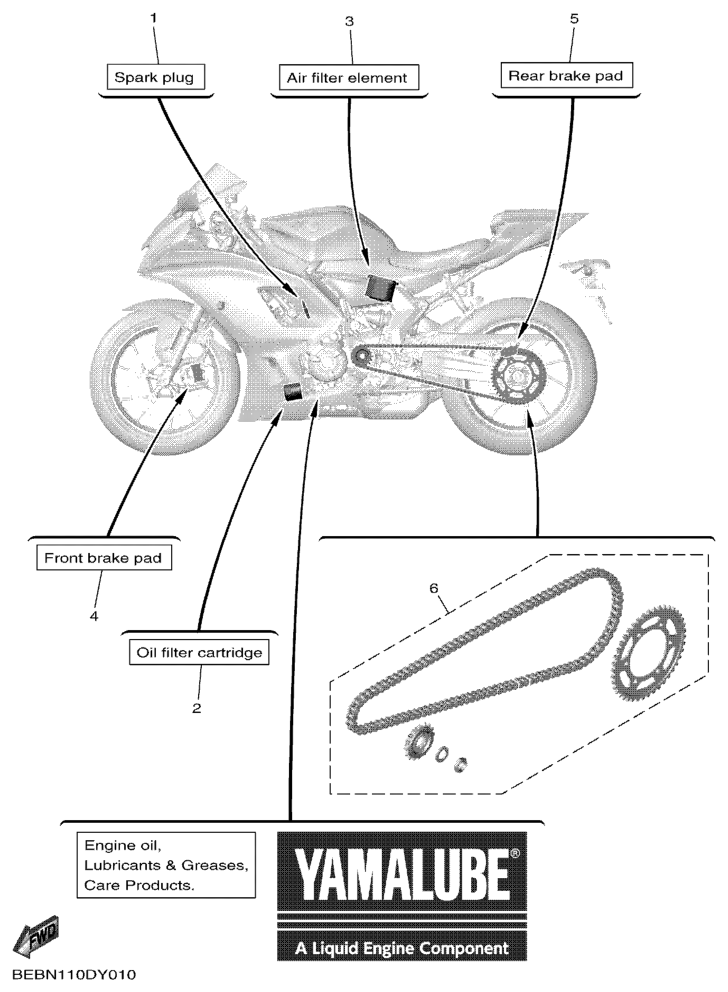 1
Spark plug

3
Air filter element

5
Rear brake pad

Front brake pad
4

Oil filter cartridge
2

6

Engine oil,
Lubricants & Greases,
Care Products.

YAMALUBE®
A Liquid Engine Component

FWD

BEBN110DY010