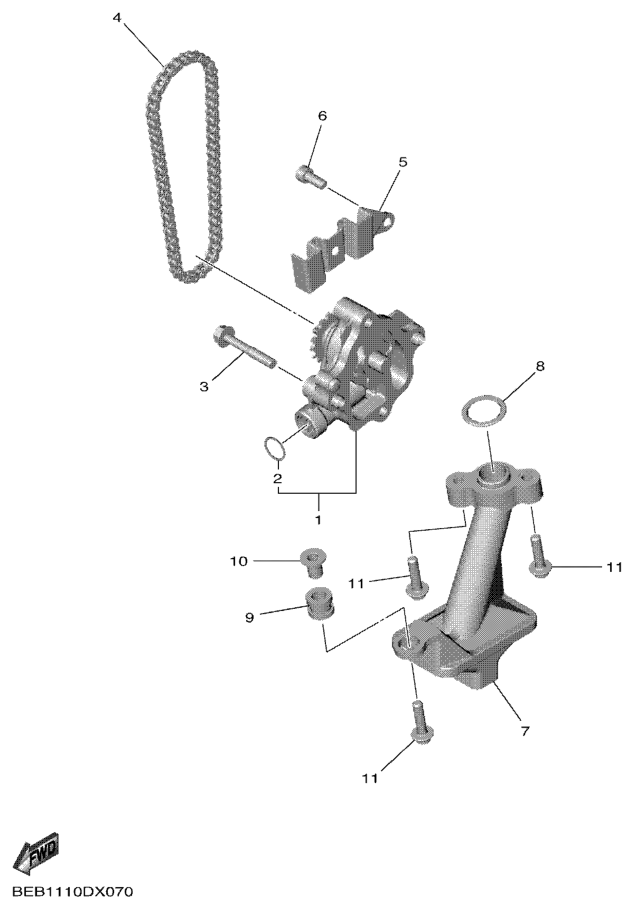 4
6
5
3
8
2
1
10
11
11
9
7
11
FWD
BEB1110DX070