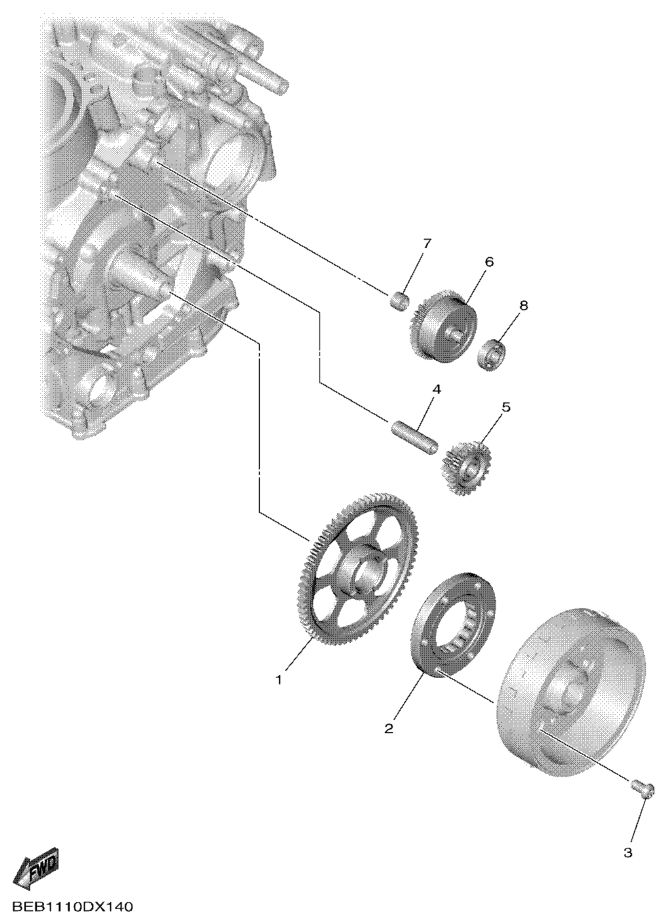 7
6
8
4
5
1
2
3
FWD
BEB1110DX140