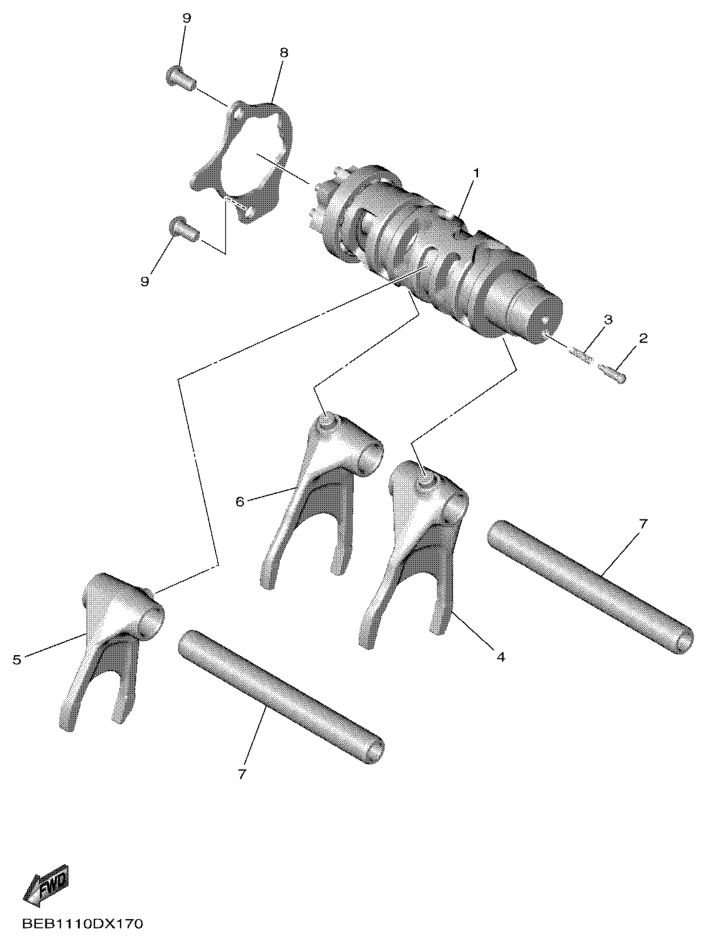 9
8
1
9
3
2
6
7
5
4
7
FWD
BEB1110DX170