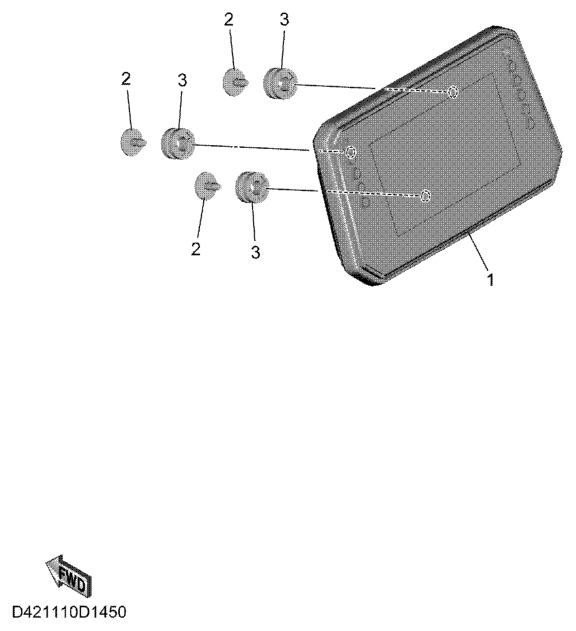 2
3
2
3
2
3
1
FWD
D421110D1450