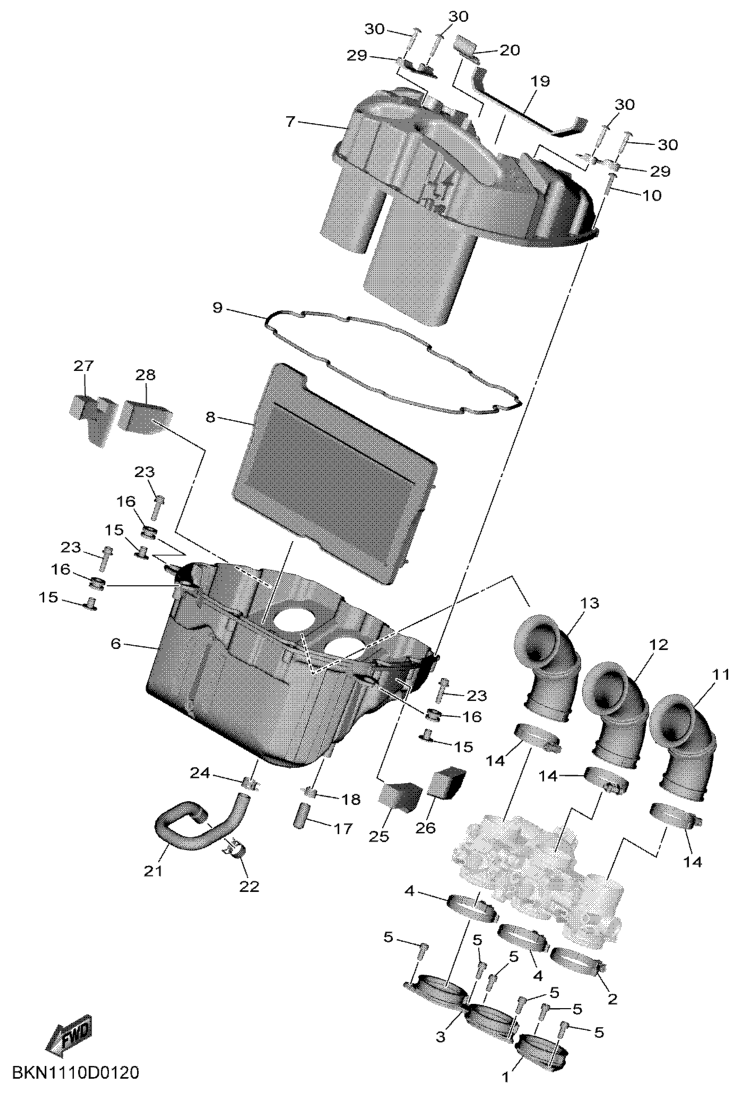 30
30
29
20
19
7
30
30
29
10
9
27
28
8
23
16
15
23
16
15
6
13
12
11
23
16
15
14
14
14
24
18
17
25
26
21
22
4
5
5
5
4
2
5
5
5
3
1
FWD
BKN1110D0120