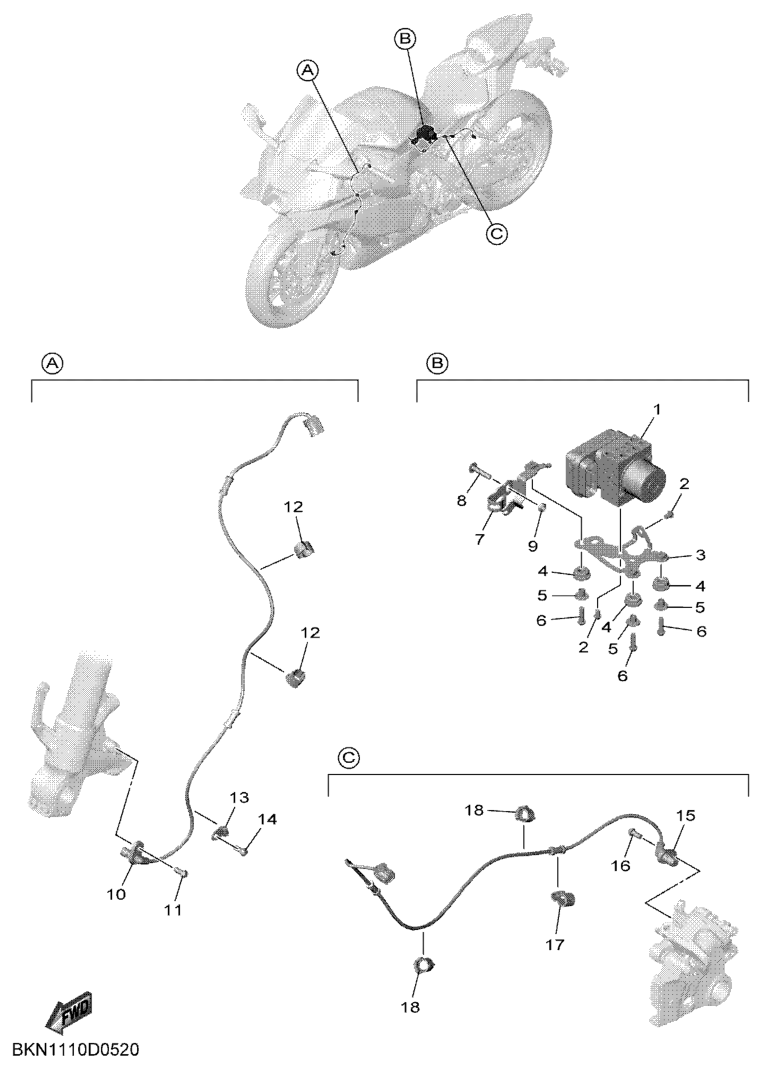 A
B
C

A
12
12
13
14
10
11

B
1
2
8
7
9
3
4
4
5
5
6
2
4
6
5
6

C
18
15
16
17
18

FWD
BKN1110D0520