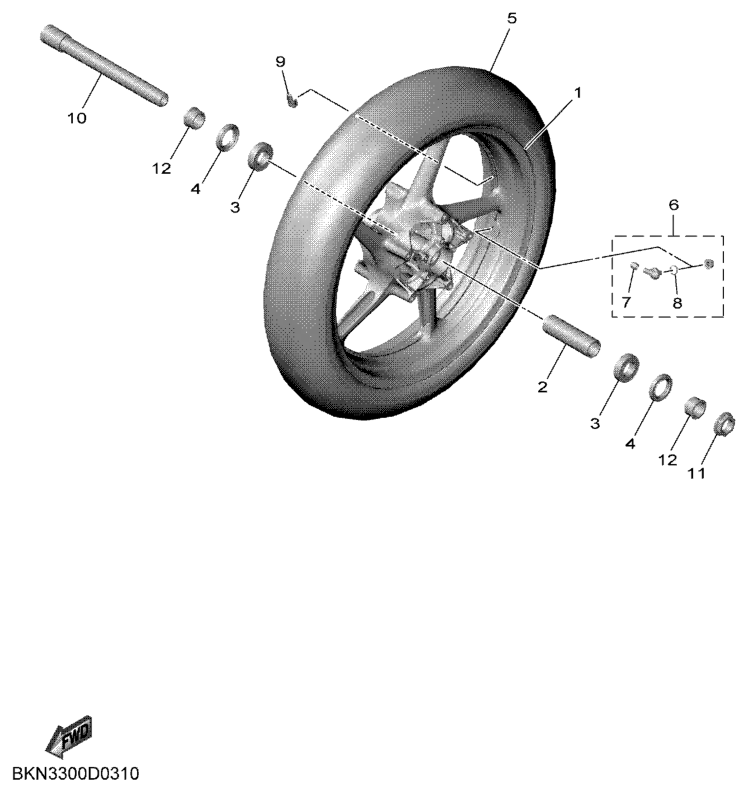 5
9
1
10
12
4
3
6
7
8
2
3
4
12
11
FWD
BKN3300D0310