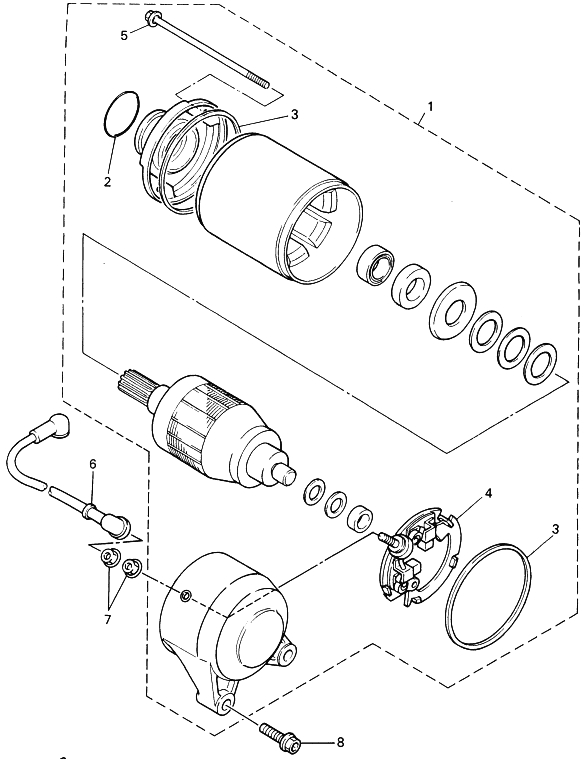 5
1
3
2
6
4
3
7
8